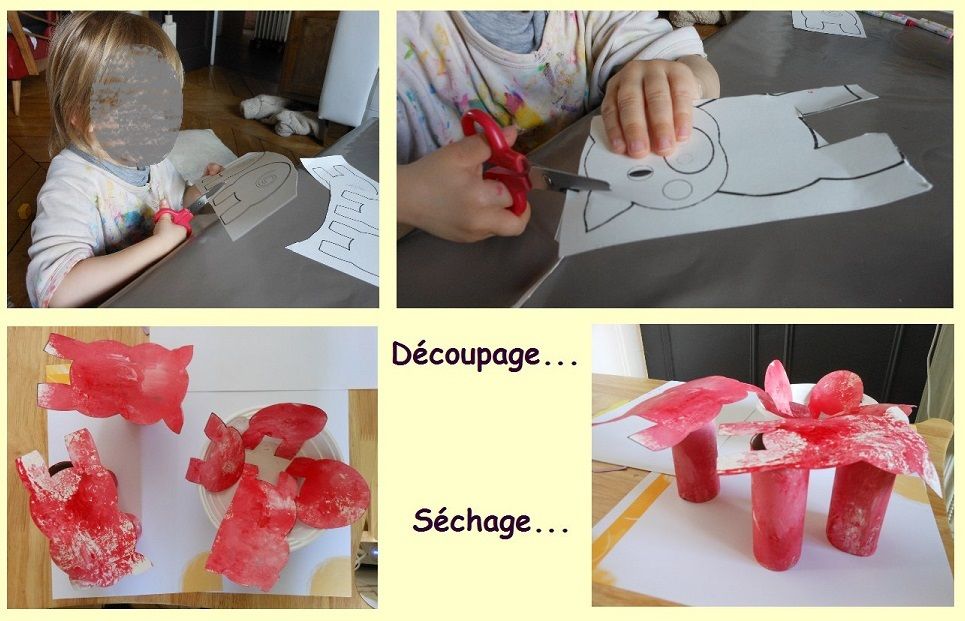 Découpage...

Séchage...