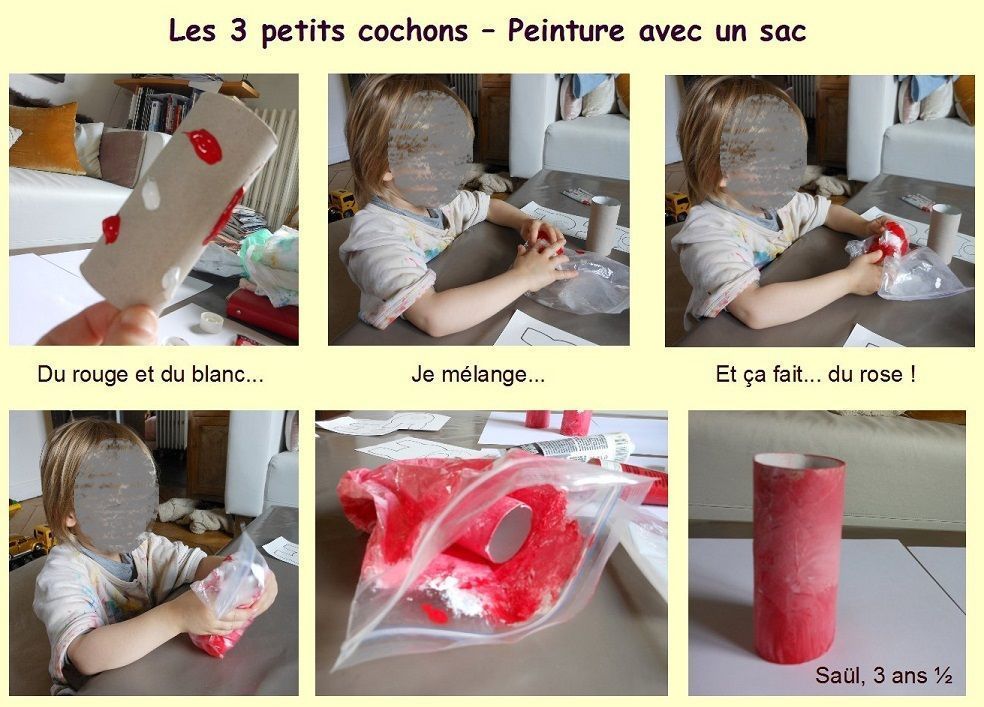 Les 3 petits cochons – Peinture avec un sac

Du rouge et du blanc...

Je mélange...

Et ça fait... du rose !

Saül, 3 ans ½